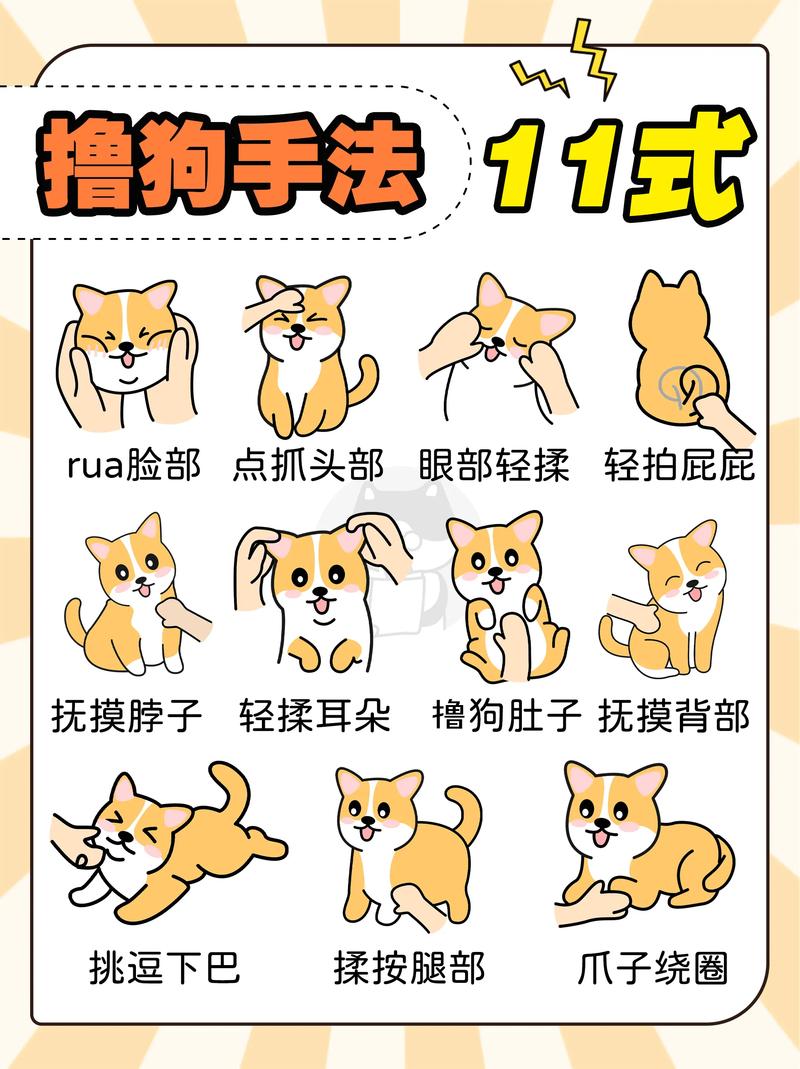 撸狗手法 11式

rua脸部 点抓头部 眼部轻揉 轻拍屁屁

抚摸脖子 轻揉耳朵 撸狗肚子 抚摸背部

挑逗下巴 揉按腿部 爪子绕圈